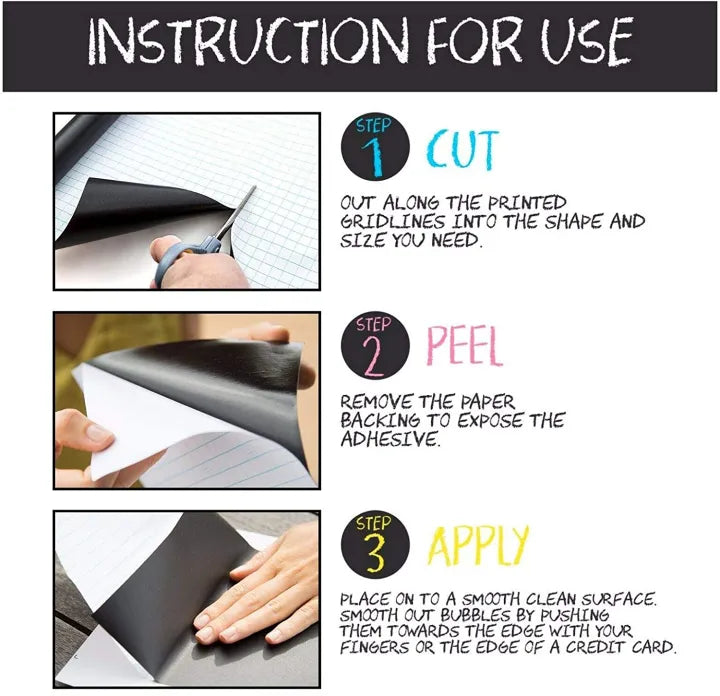 INSTRUCTION FOR USE

STEP 1 CUT

OUT ALONG THE PRINTED GRIDLINES INTO THE SHAPE AND SIZE YOU NEED.

STEP 2 PEEL

REMOVE THE PAPER BACKING TO EXPOSE THE ADHESIVE.

STEP 3 APPLY

PLACE ON TO A SMOOTH CLEAN SURFACE. SMOOTH OUT BUBBLES BY PUSHING THEM TOWARDS THE EDGE WITH YOUR FINGERS OR THE EDGE OF A CREDIT CARD.