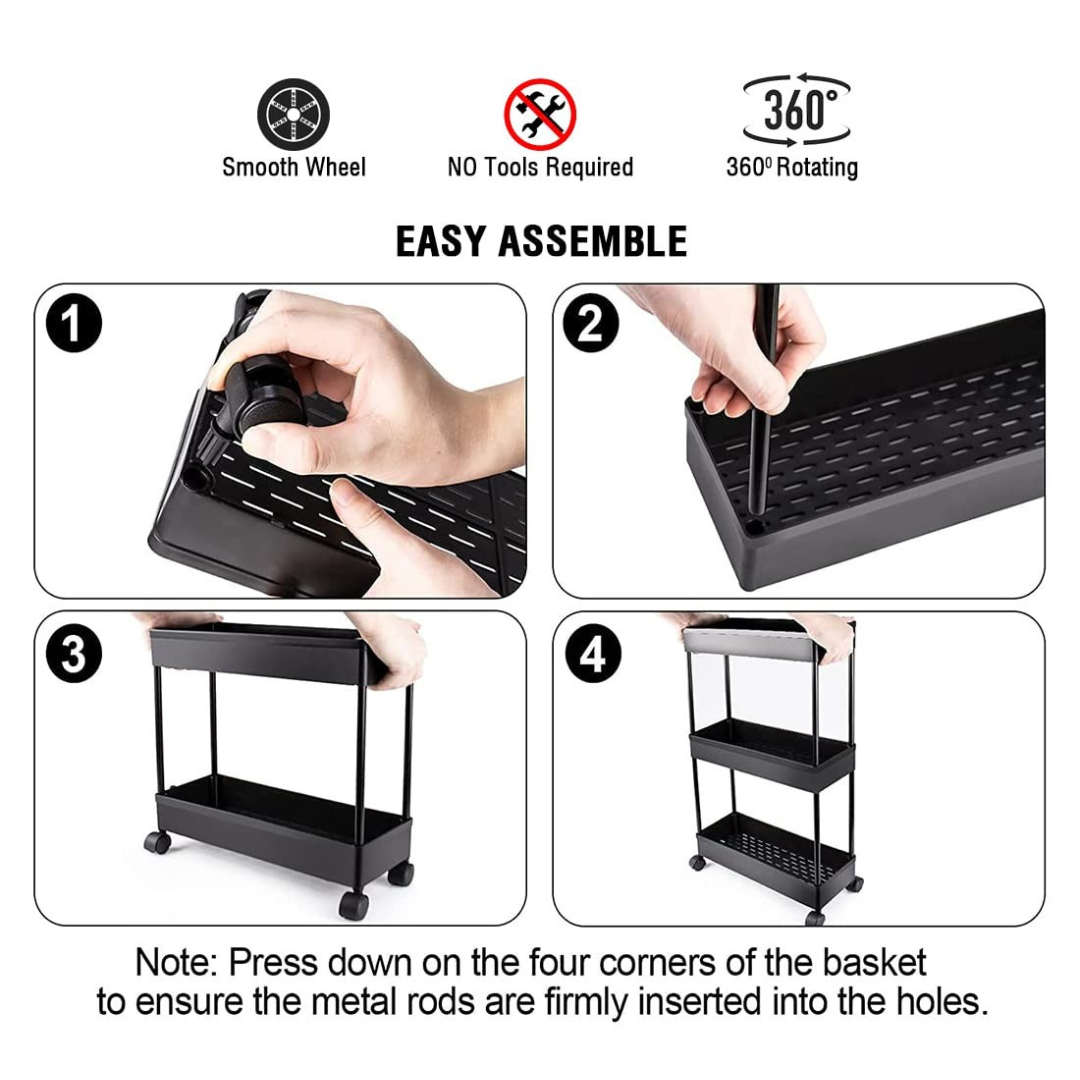 Smooth Wheel

NO Tools Required

360°

360⁰ Rotating

EASY ASSEMBLE

1

2

3

4

Note: Press down on the four corners of the basket to ensure the metal rods are firmly inserted into the holes.