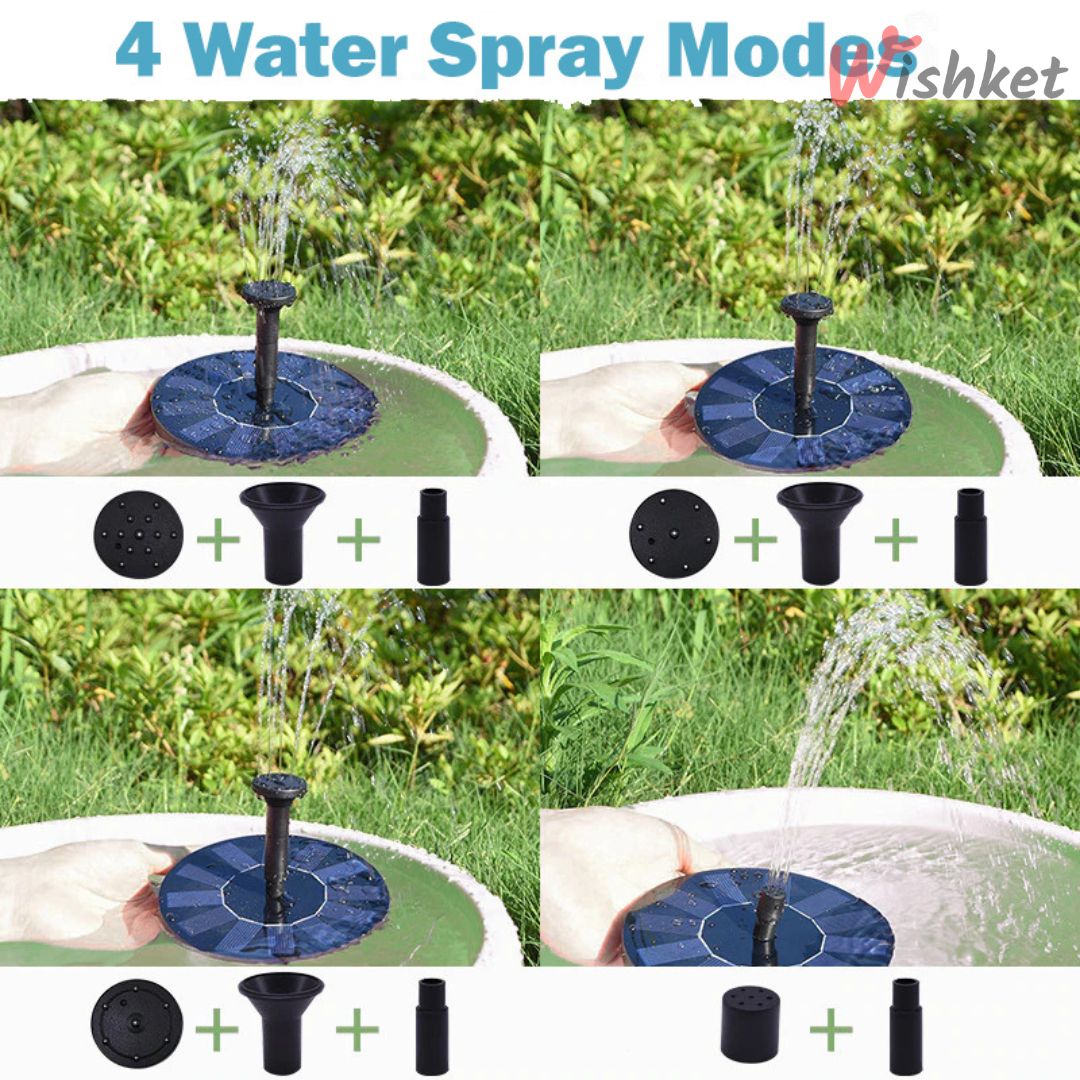 4 Water Spray Modes

Wishket

+ +

+ +

+ +

+