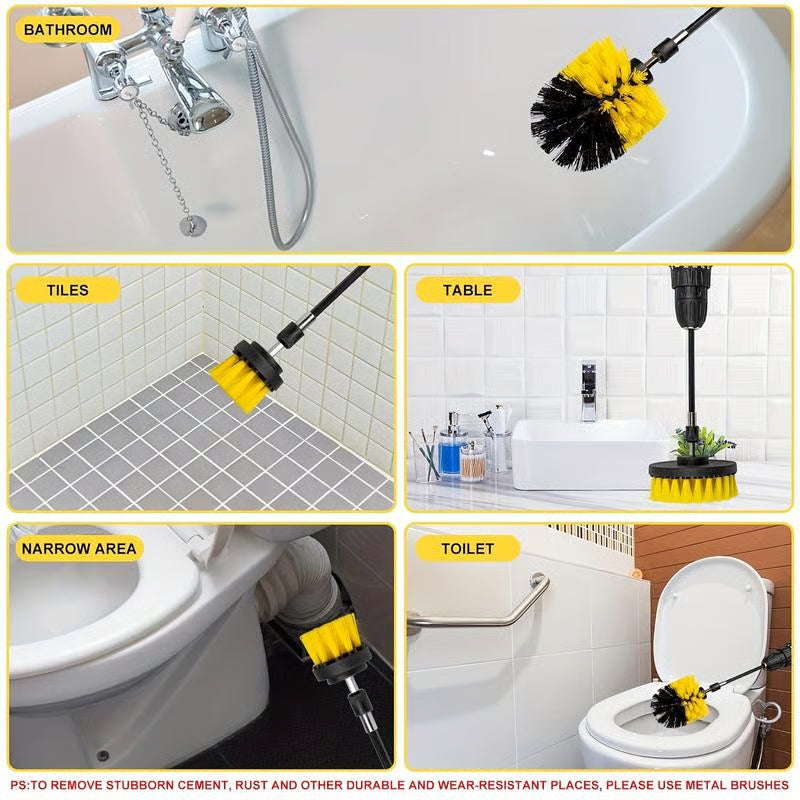 BATHROOM

TILES

TABLE

NARROW AREA

TOILET

PS:TO REMOVE STUBBORN CEMENT, RUST AND OTHER DURABLE AND WEAR-RESISTANT PLACES, PLEASE USE METAL BRUSHES