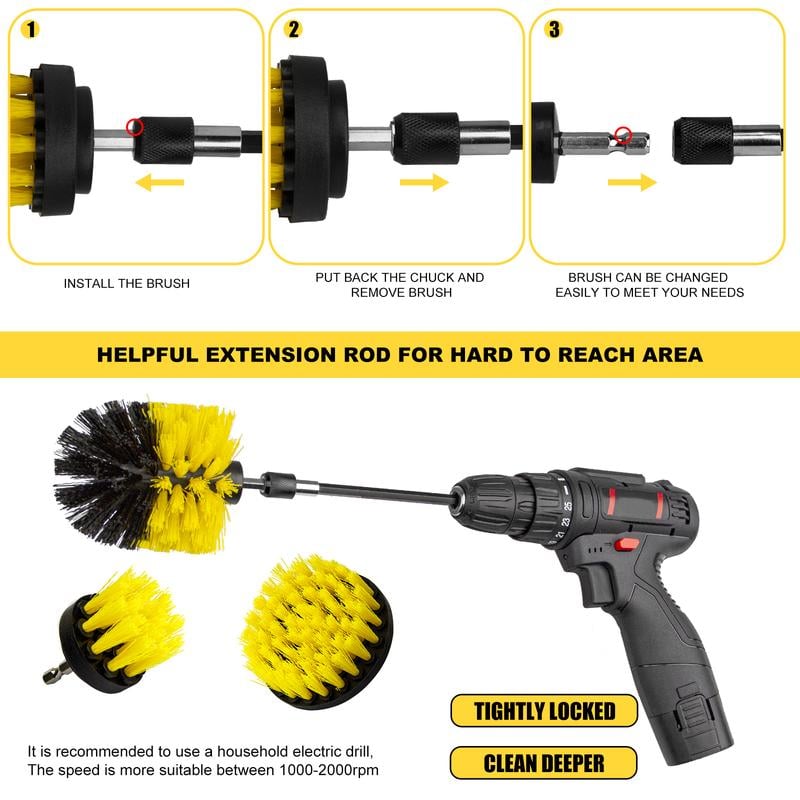 1

INSTALL THE BRUSH

2

PUT BACK THE CHUCK AND REMOVE BRUSH

3

BRUSH CAN BE CHANGED EASILY TO MEET YOUR NEEDS

HELPFUL EXTENSION ROD FOR HARD TO REACH AREA

25
23
21

TIGHTLY LOCKED

CLEAN DEEPER

It is recommended to use a household electric drill, The speed is more suitable between 1000-2000rpm