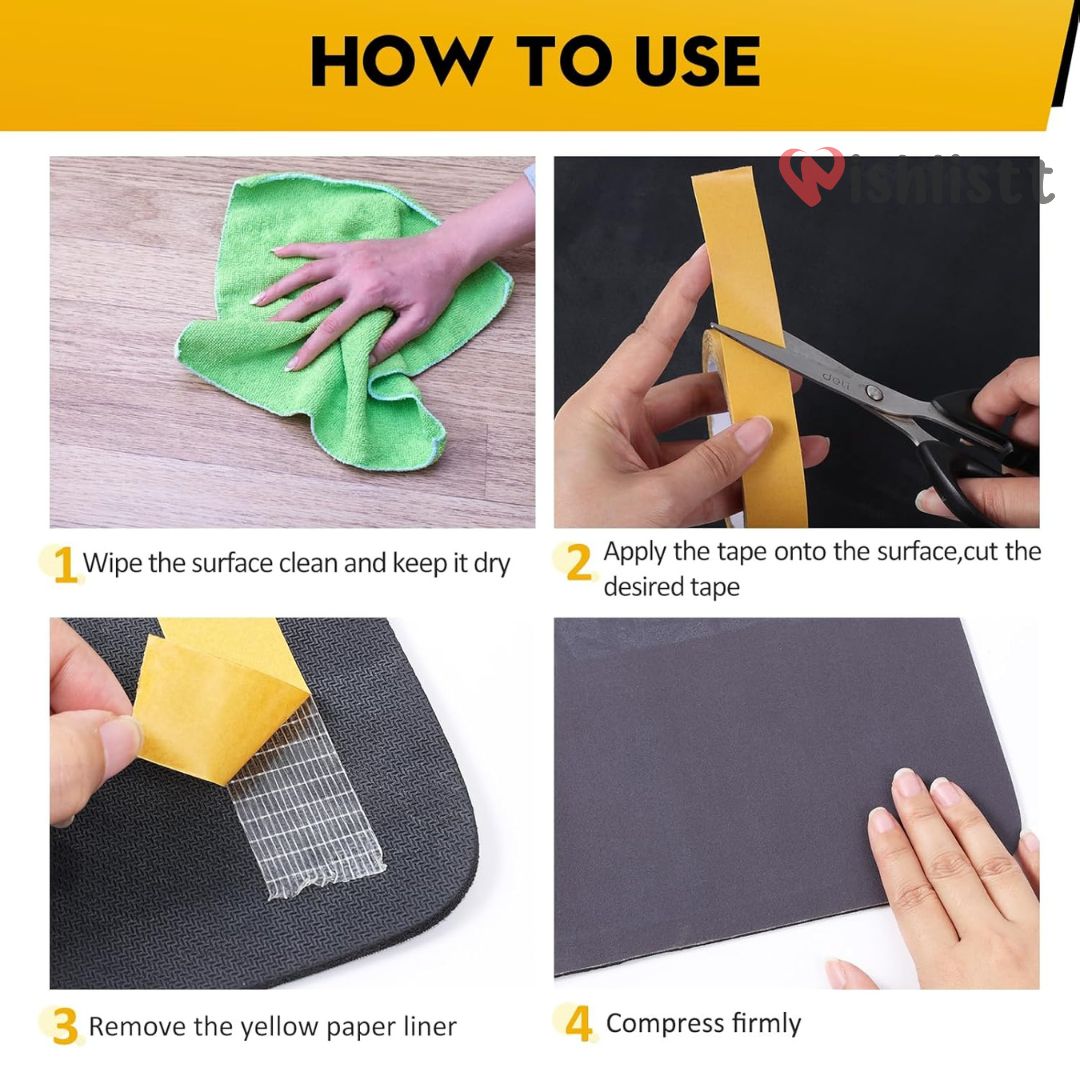 HOW TO USE

Wishlistt

deli

1 Wipe the surface clean and keep it dry

2 Apply the tape onto the surface,cut the desired tape

3 Remove the yellow paper liner

4 Compress firmly