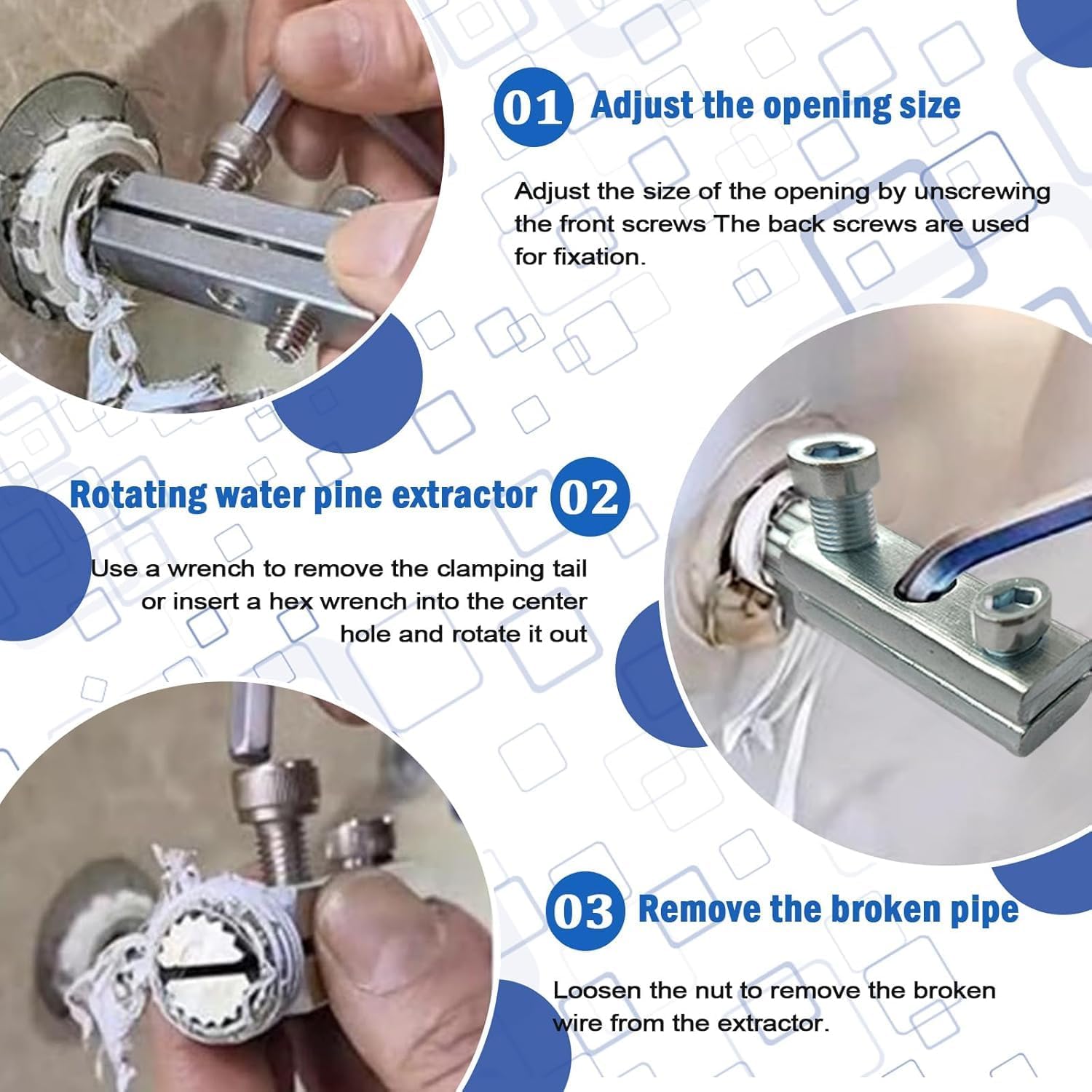 01 Adjust the opening size

Adjust the size of the opening by unscrewing the front screws The back screws are used for fixation.

Rotating water pine extractor 02

Use a wrench to remove the clamping tail or insert a hex wrench into the center hole and rotate it out

03 Remove the broken pipe

Loosen the nut to remove the broken wire from the extractor.