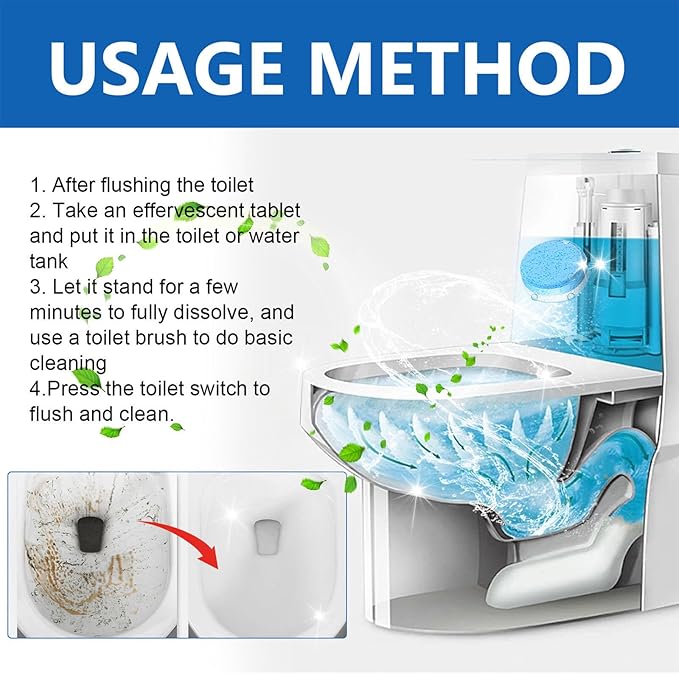 USAGE METHOD

1. After flushing the toilet
2. Take an effervescent tablet and put it in the toilet or water tank
3. Let it stand for a few minutes to fully dissolve, and use a toilet brush to do basic cleaning
4.Press the toilet switch to flush and clean.