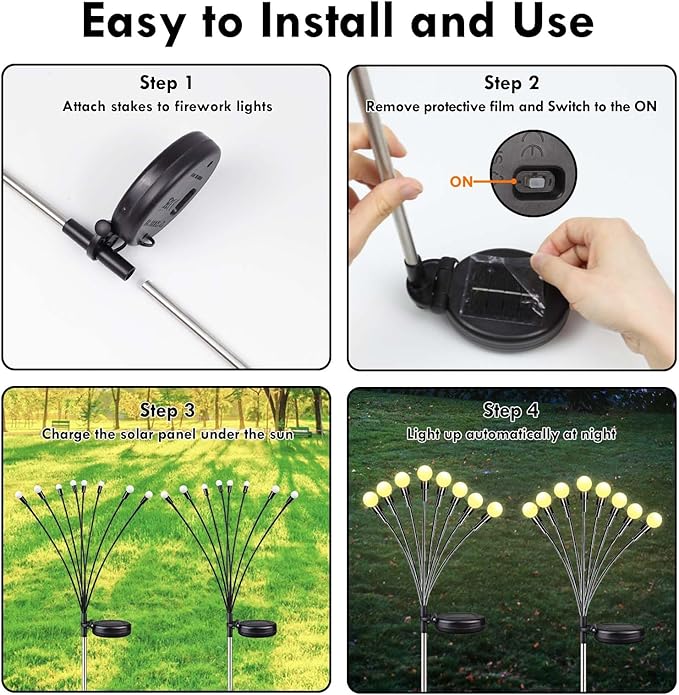 Easy to Install and Use

Step 1
Attach stakes to firework lights

Step 2
Remove protective film and Switch to the ON

ON

Step 3
Charge the solar panel under the sun

Step 4
Light up automatically at night