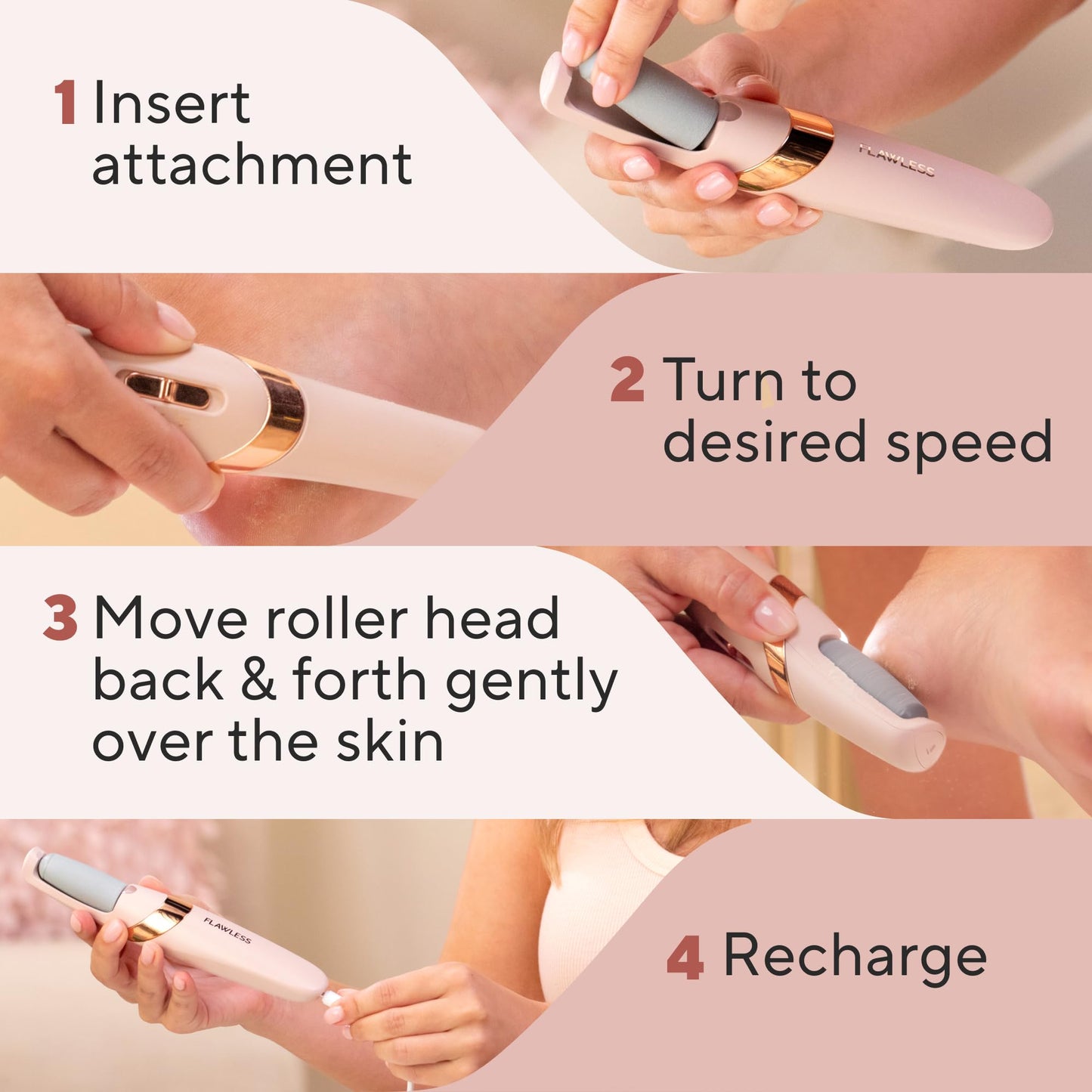 1 Insert attachment

FLAWLESS

2 Turn to desired speed

3 Move roller head back & forth gently over the skin

FLAWLESS

4 Recharge