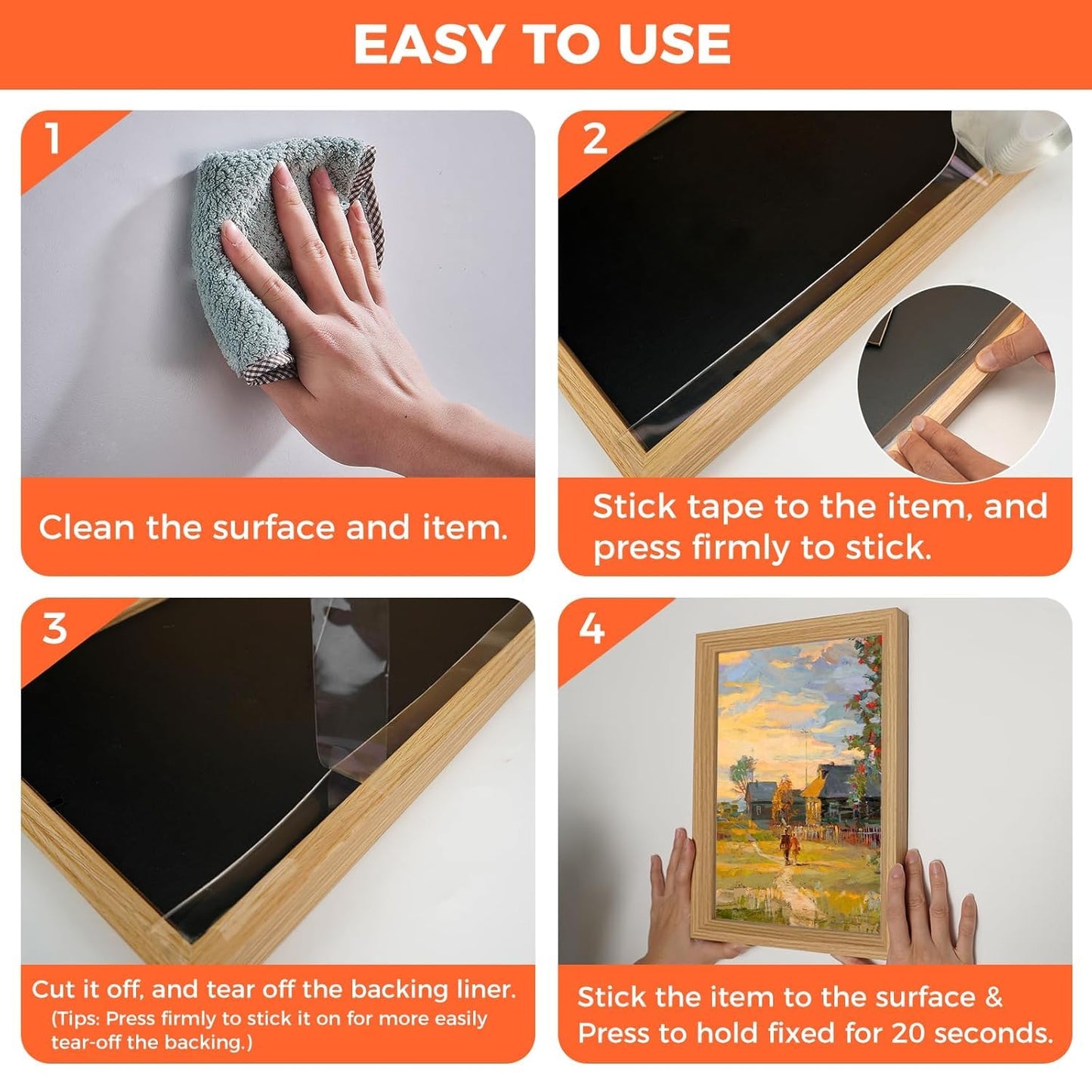 EASY TO USE

1

Clean the surface and item.

2

Stick tape to the item, and press firmly to stick.

3

Cut it off, and tear off the backing liner.
(Tips: Press firmly to stick it on for more easily tear-off the backing.)

4

Stick the item to the surface & Press to hold fixed for 20 seconds.