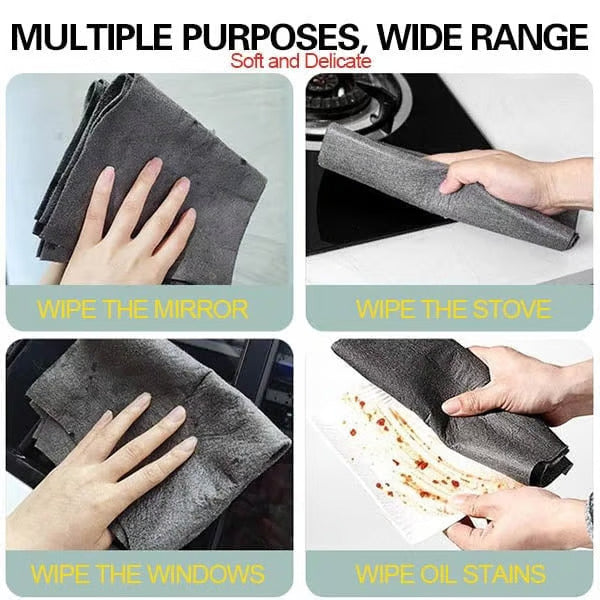 MULTIPLE PURPOSES, WIDE RANGE
Soft and Delicate

WIPE THE MIRROR

WIPE THE STOVE

WIPE THE WINDOWS

WIPE OIL STAINS