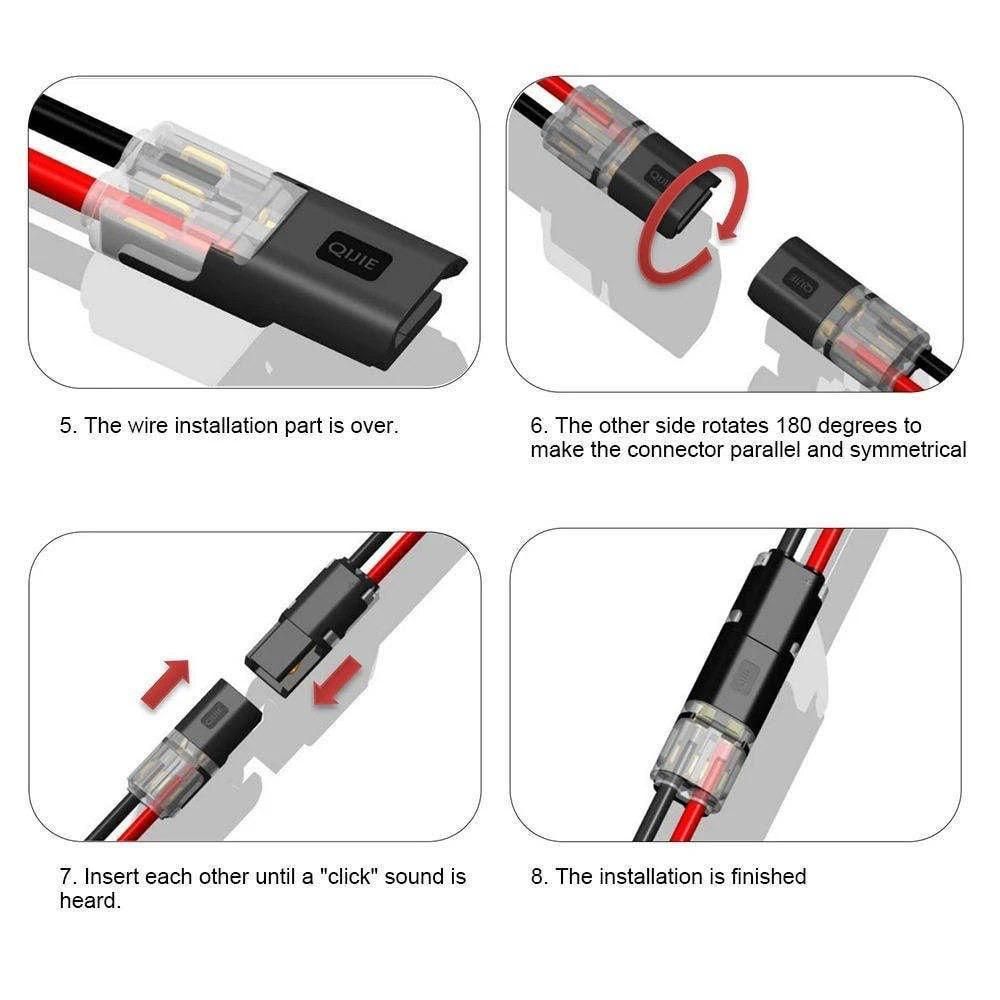 QIJIE

5. The wire installation part is over.

6. The other side rotates 180 degrees to make the connector parallel and symmetrical

7. Insert each other until a "click" sound is heard.

8. The installation is finished