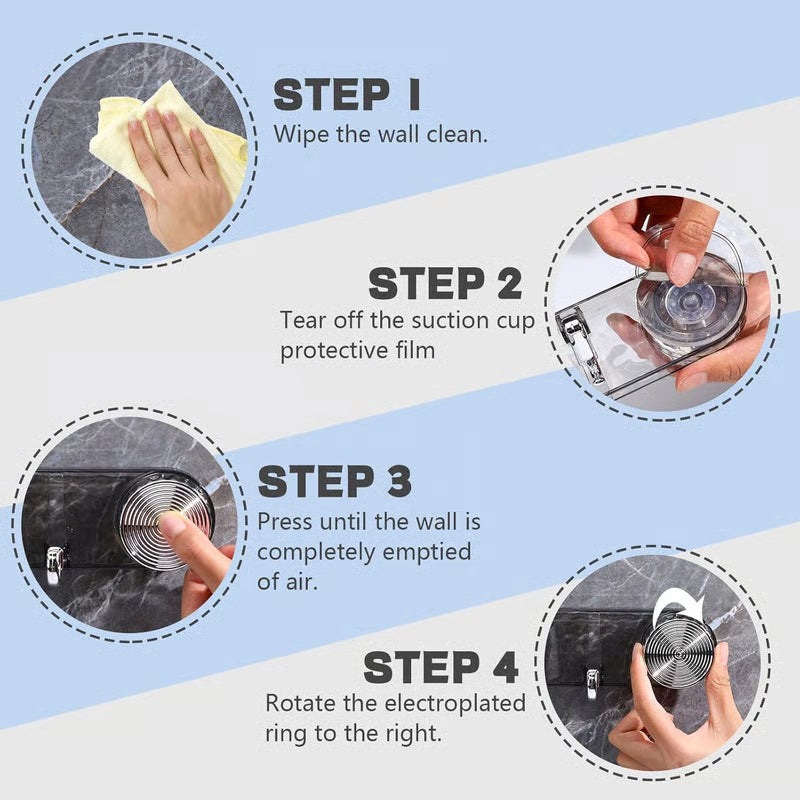 STEP 1
Wipe the wall clean.

STEP 2
Tear off the suction cup protective film

STEP 3
Press until the wall is completely emptied of air.

STEP 4
Rotate the electroplated ring to the right.