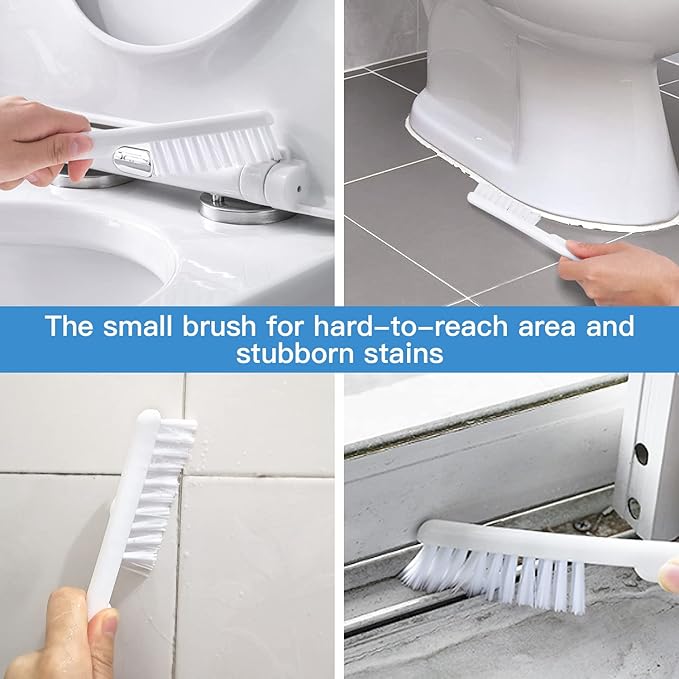 The small brush for hard-to-reach area and stubborn stains