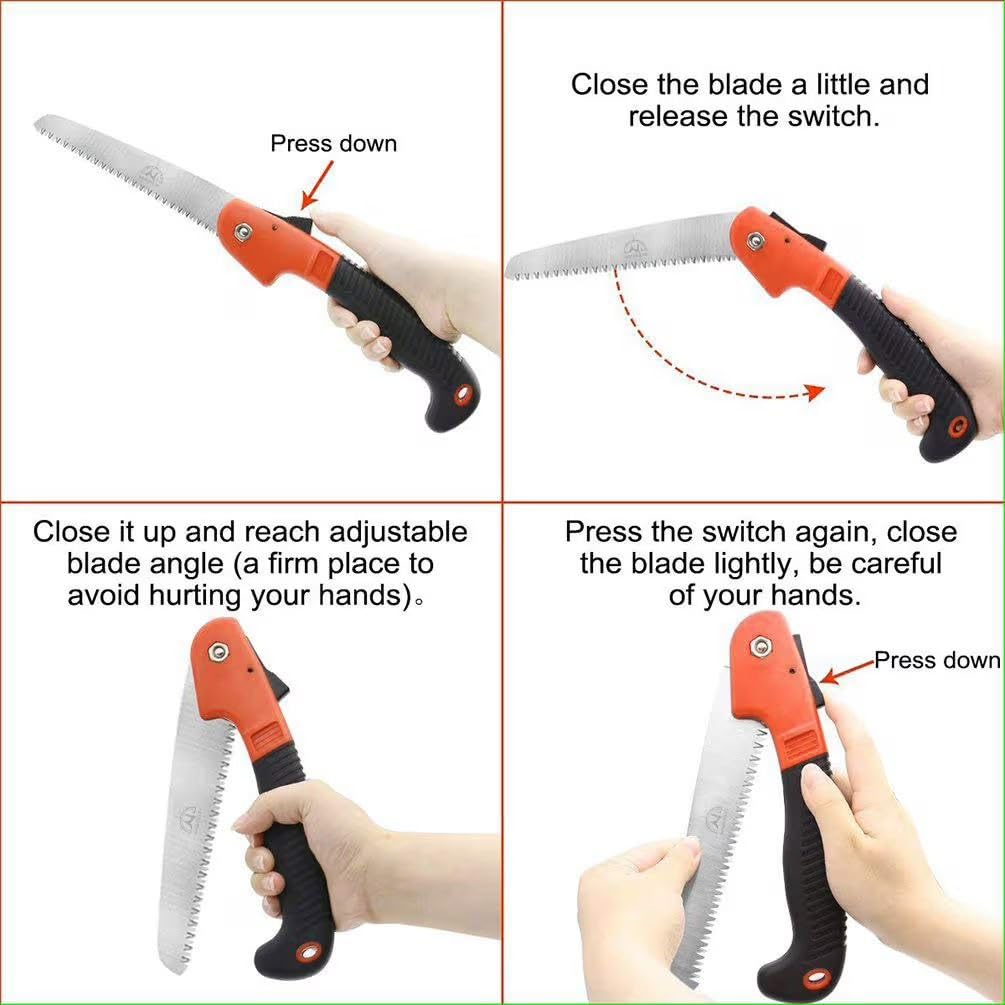 Press down

Close the blade a little and release the switch.

Close it up and reach adjustable blade angle (a firm place to avoid hurting your hands)。

Press the switch again, close the blade lightly, be careful of your hands.

Press down