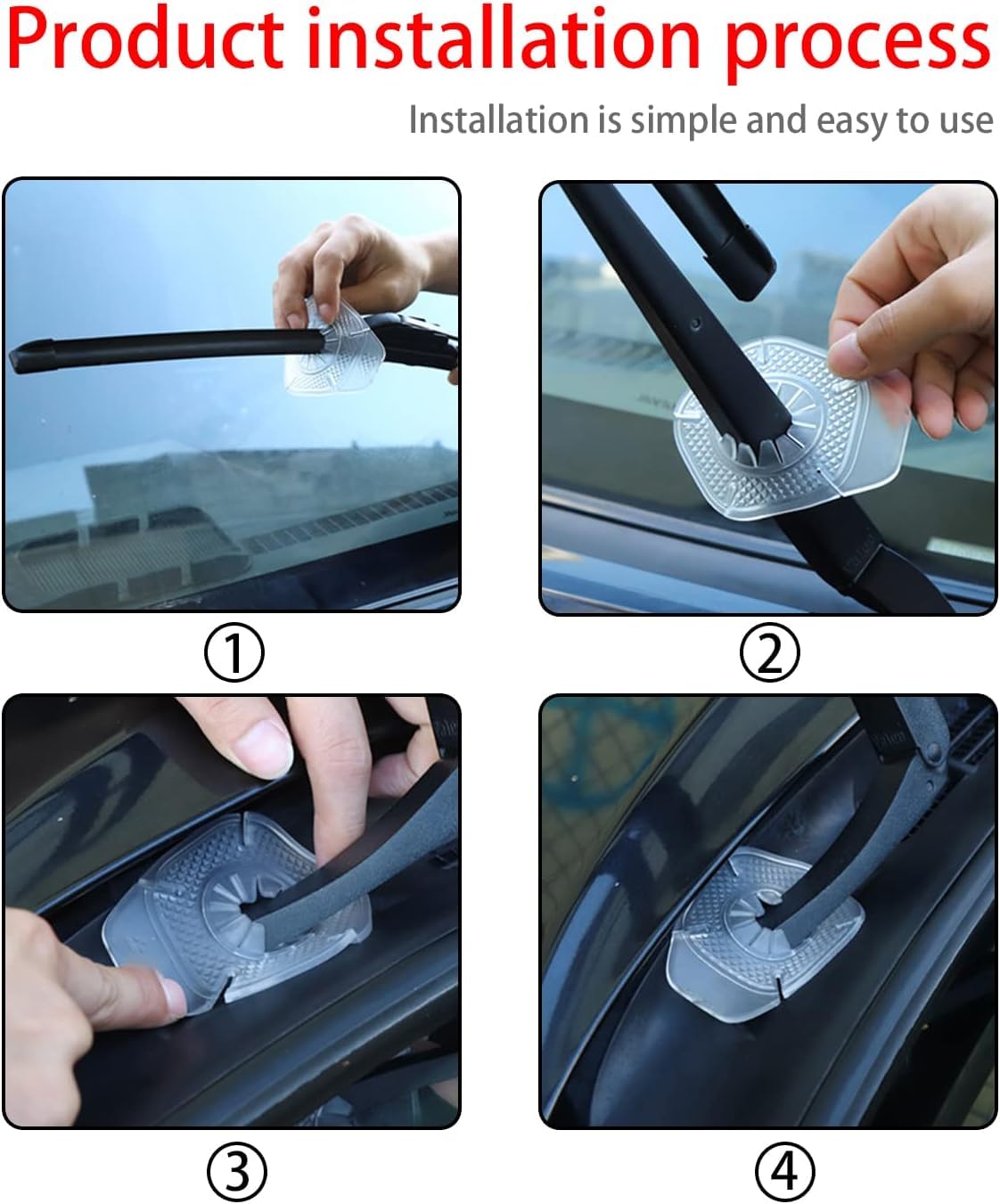 Product installation process

Installation is simple and easy to use

①

②

③

④