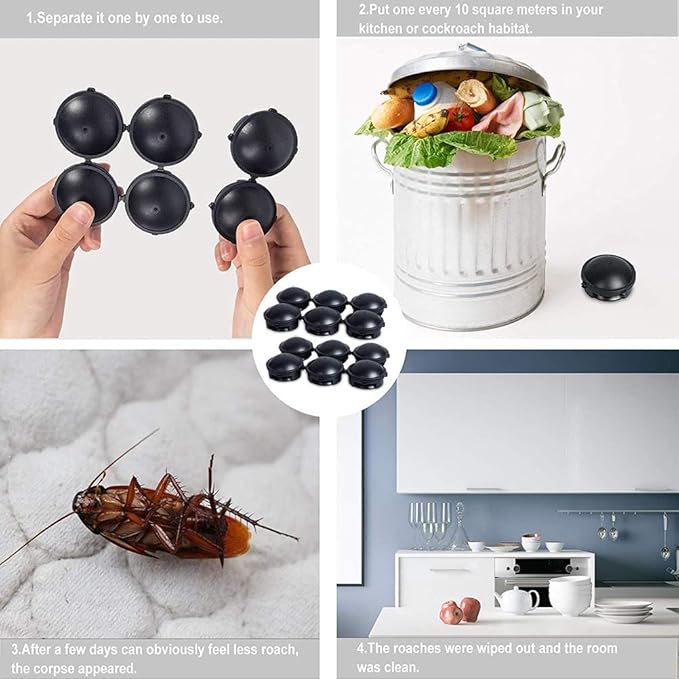 1.Separate it one by one to use.

2.Put one every 10 square meters in your kitchen or cockroach habitat.

3.After a few days can obviously feel less roach, the corpse appeared.

4.The roaches were wiped out and the room was clean.