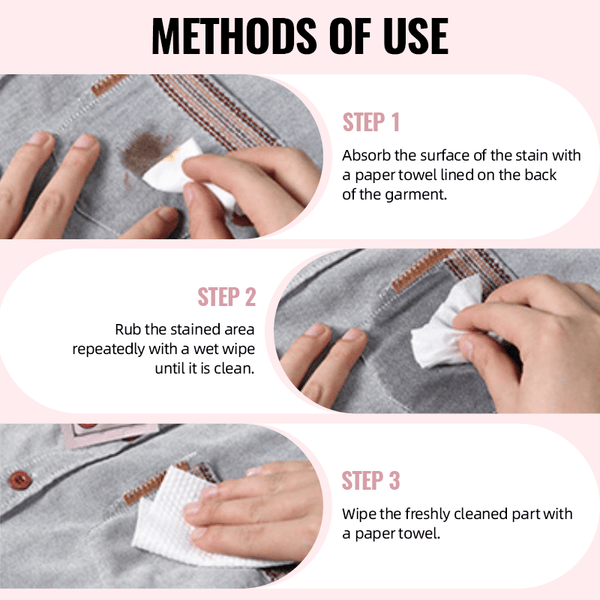 METHODS OF USE

STEP 1

Absorb the surface of the stain with a paper towel lined on the back of the garment.

STEP 2

Rub the stained area repeatedly with a wet wipe until it is clean.

STEP 3

Wipe the freshly cleaned part with a paper towel.