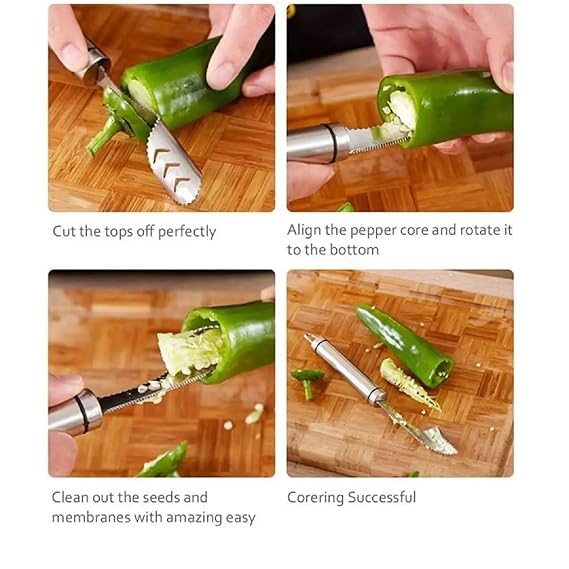 Cut the tops off perfectly

Align the pepper core and rotate it to the bottom

Clean out the seeds and membranes with amazing easy

Corering Successful