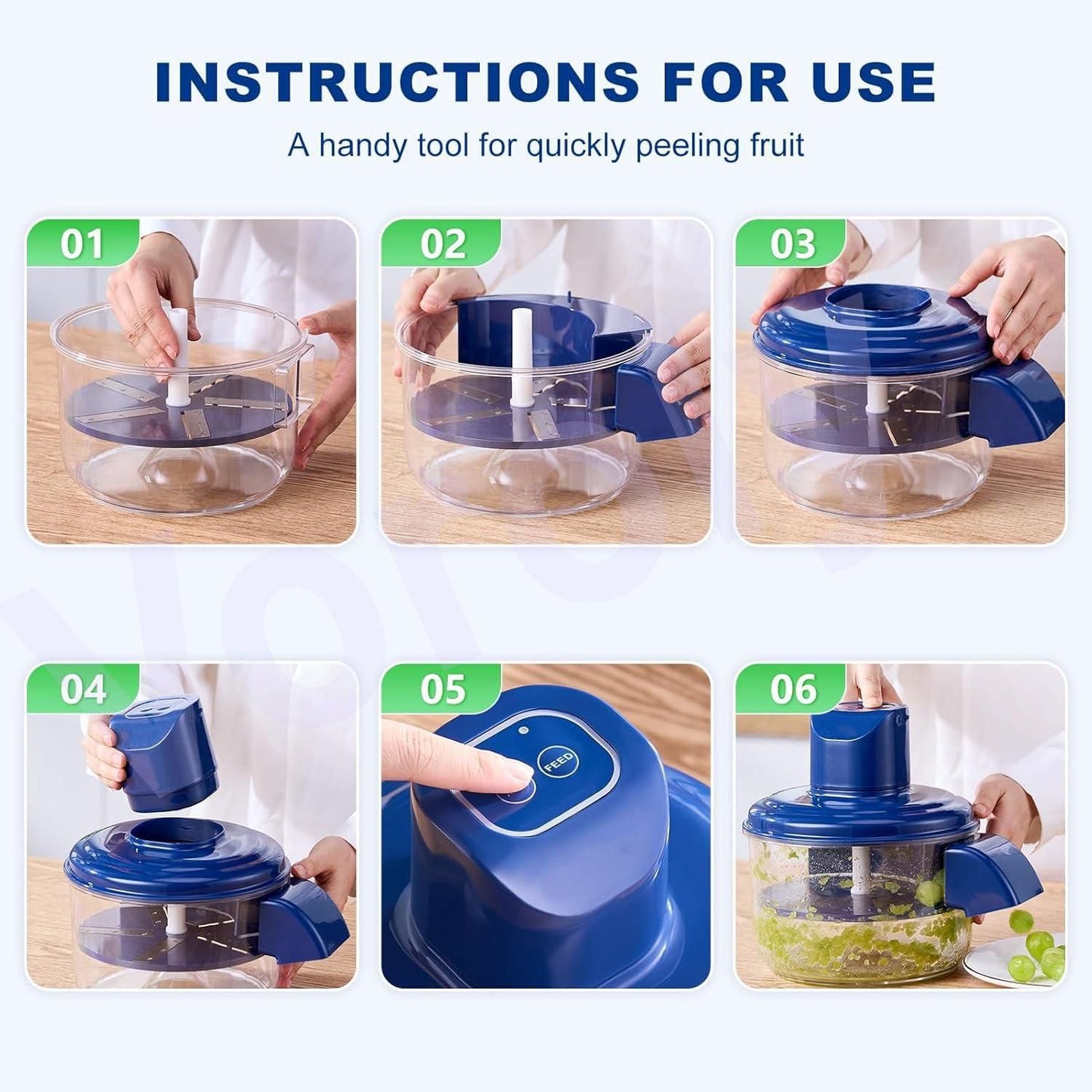 INSTRUCTIONS FOR USE

A handy tool for quickly peeling fruit

01

02

03

04

05

FEED

06