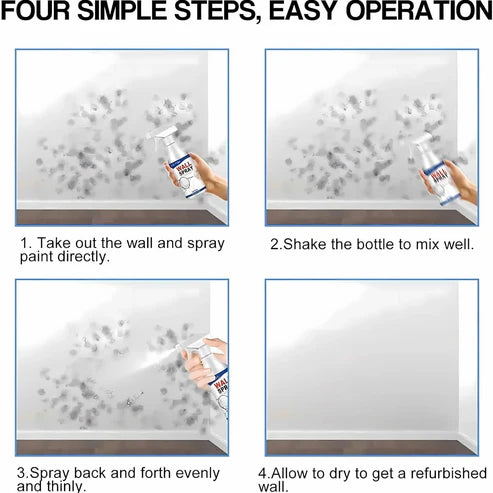 FOUR SIMPLE STEPS, EASY OPERATION

WALL SPRAY

1. Take out the wall and spray paint directly.

WALL SPRAY

2.Shake the bottle to mix well.

WALL SPRAY

3.Spray back and forth evenly and thinly.

4.Allow to dry to get a refurbished wall.