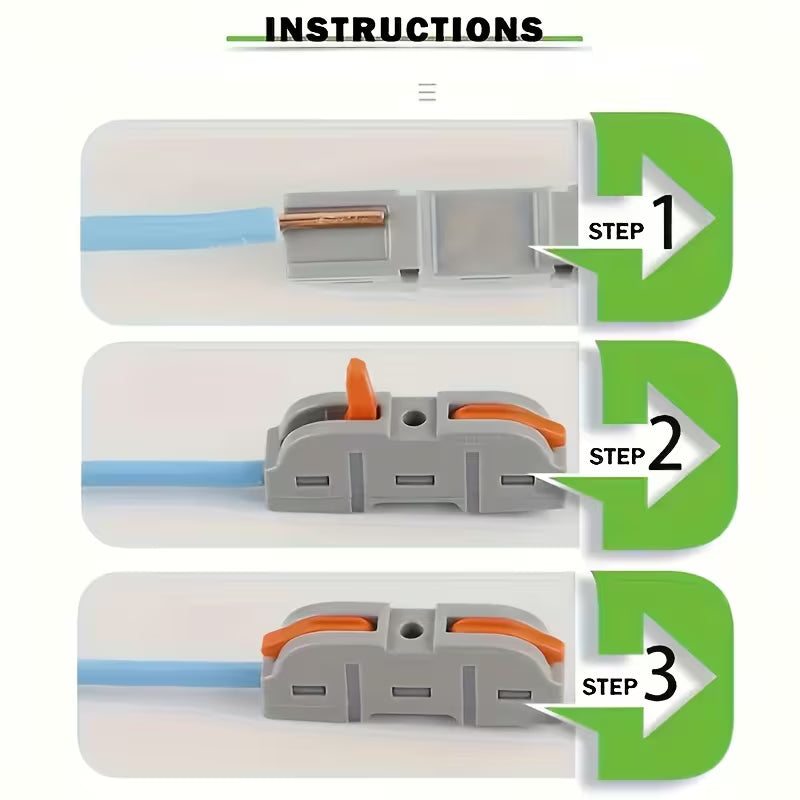 INSTRUCTIONS

STEP 1

STEP 2

STEP 3