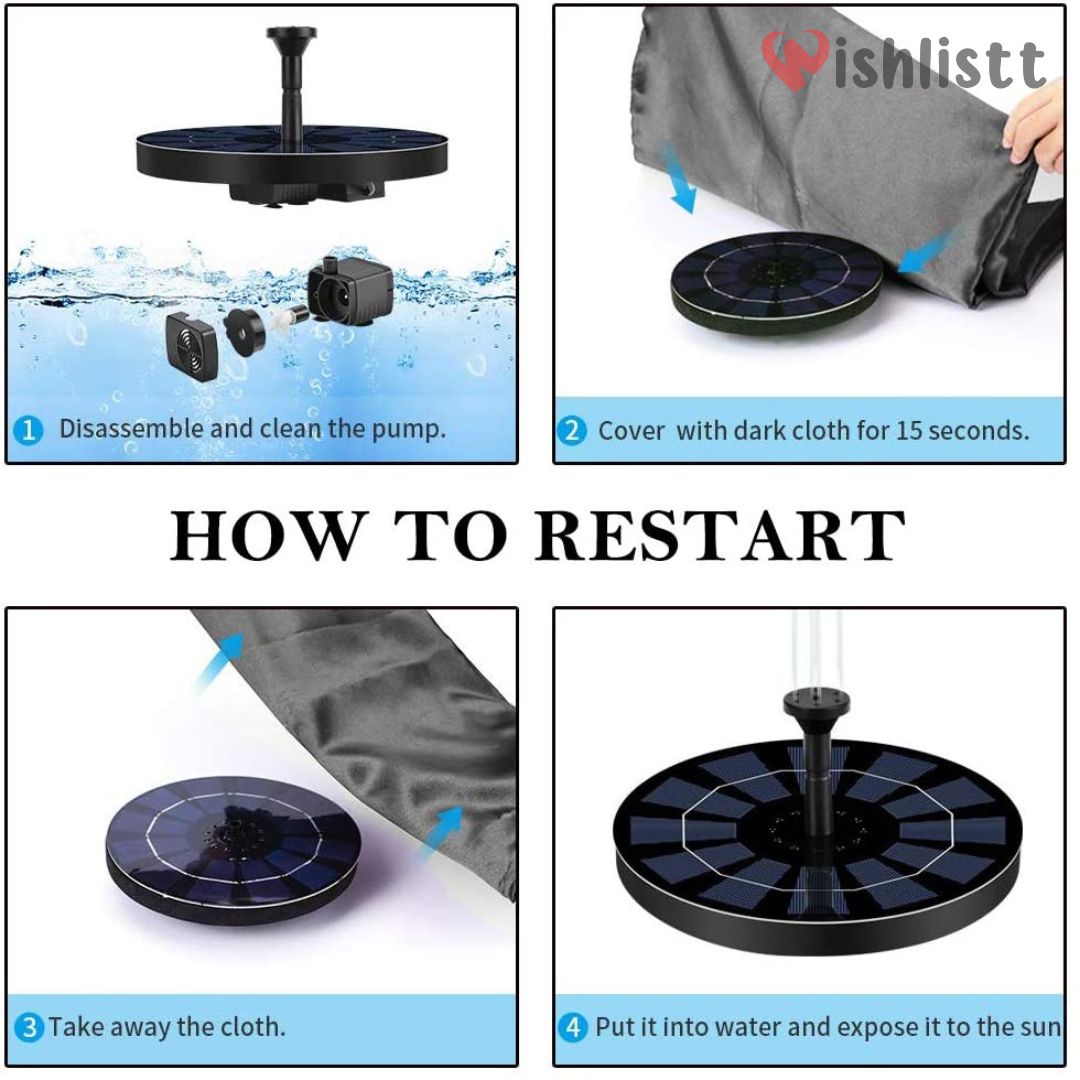 Wishlistt

1 Disassemble and clean the pump.

2 Cover with dark cloth for 15 seconds.

HOW TO RESTART

3 Take away the cloth.

4 Put it into water and expose it to the sun