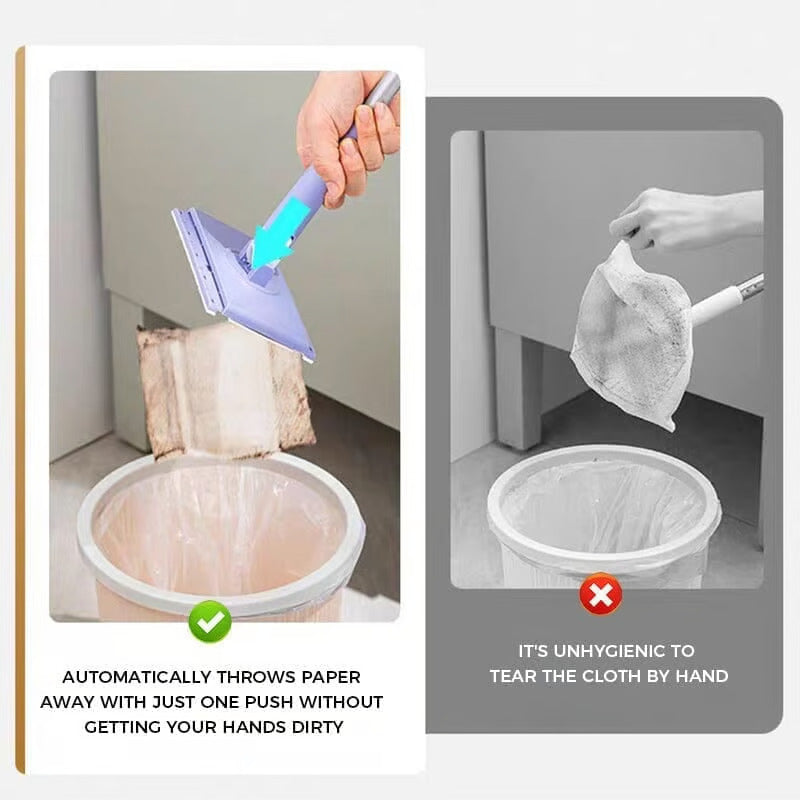 AUTOMATICALLY THROWS PAPER AWAY WITH JUST ONE PUSH WITHOUT GETTING YOUR HANDS DIRTY

IT'S UNHYGIENIC TO TEAR THE CLOTH BY HAND