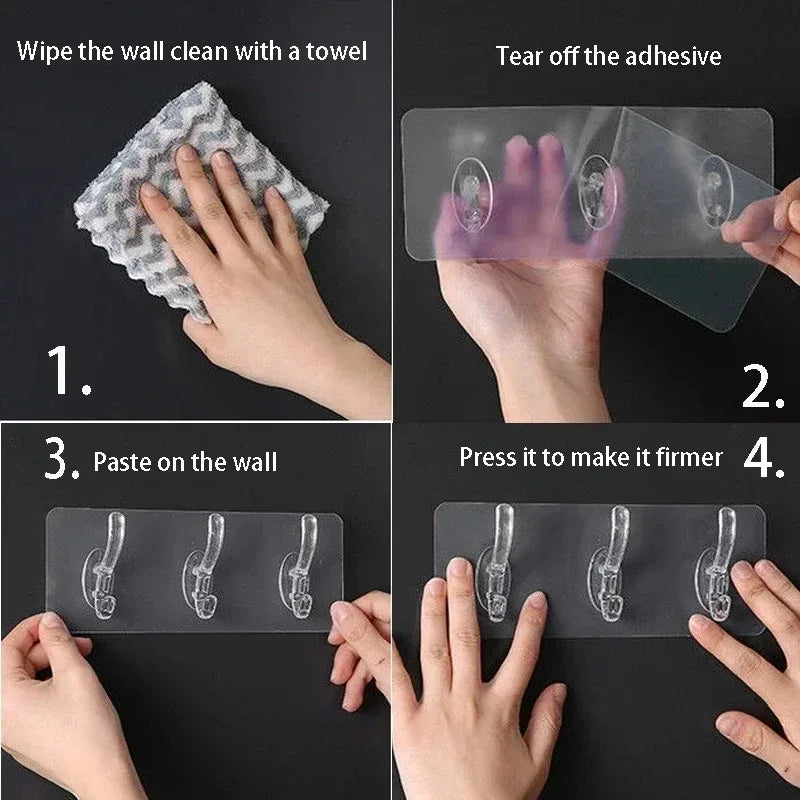 Wipe the wall clean with a towel

1.

Tear off the adhesive

2.

3. Paste on the wall

Press it to make it firmer 4.