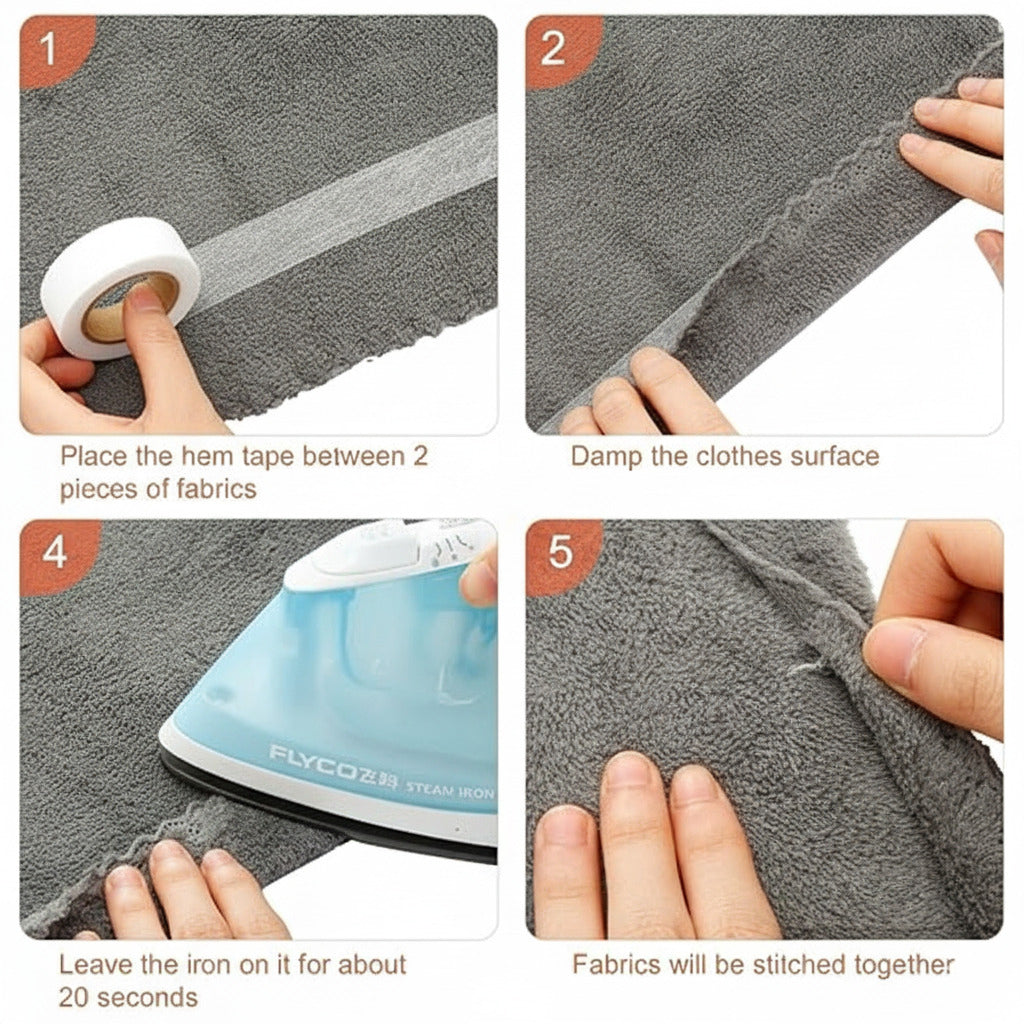 1

Place the hem tape between 2 pieces of fabrics

2

Damp the clothes surface

4

FLYCO飞科 STEAM IRON

Leave the iron on it for about 20 seconds

5

Fabrics will be stitched together