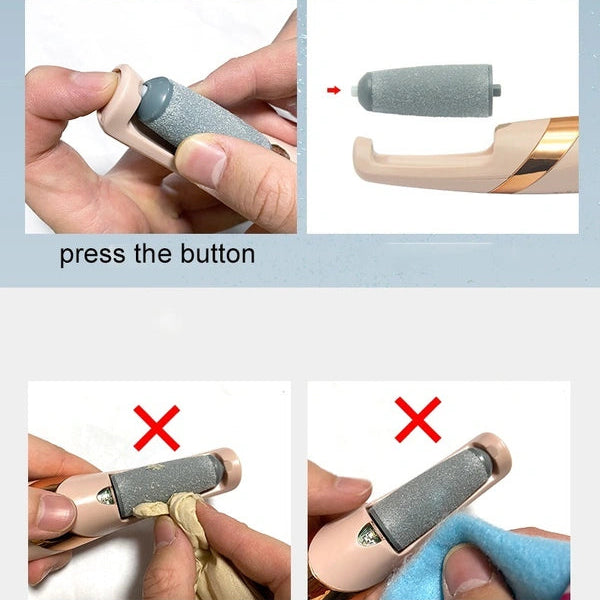 press the button