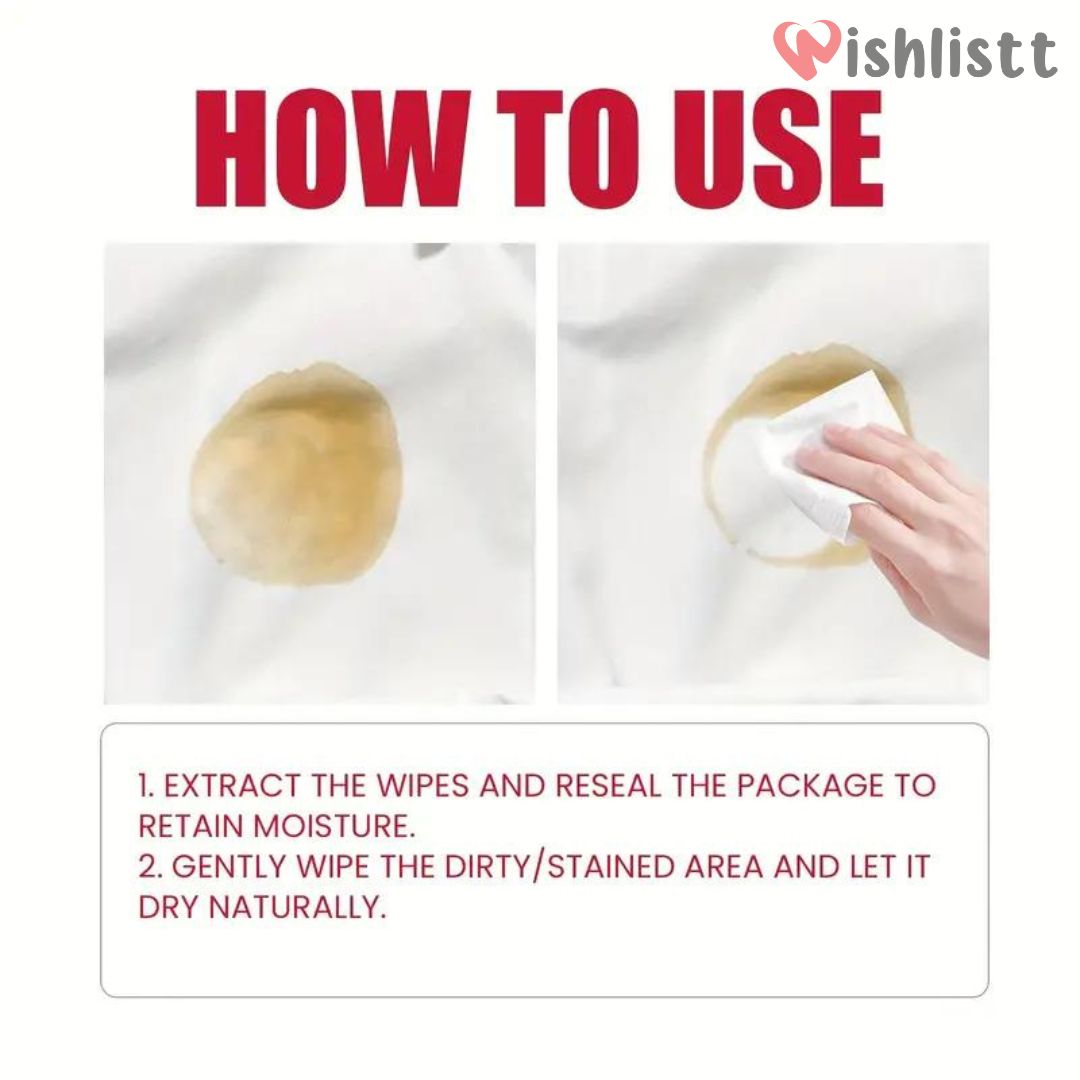 Wishlistt

HOW TO USE

1. EXTRACT THE WIPES AND RESEAL THE PACKAGE TO RETAIN MOISTURE.
2. GENTLY WIPE THE DIRTY/STAINED AREA AND LET IT DRY NATURALLY.