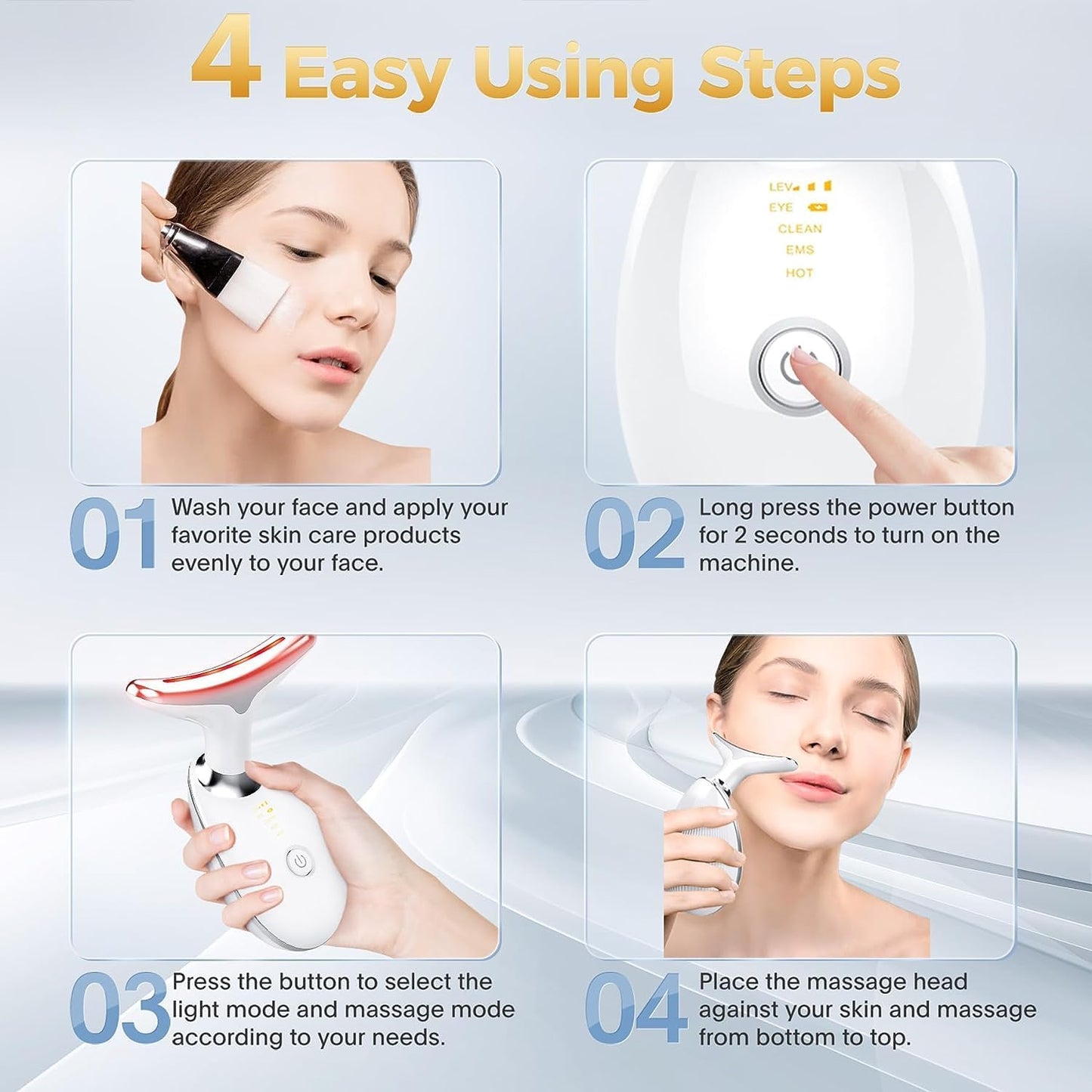 4 Easy Using Steps

LEV
EYE
CLEAN
EMS
HOT

01 Wash your face and apply your favorite skin care products evenly to your face.

02 Long press the power button for 2 seconds to turn on the machine.

03 Press the button to select the light mode and massage mode according to your needs.

04 Place the massage head against your skin and massage from bottom to top.