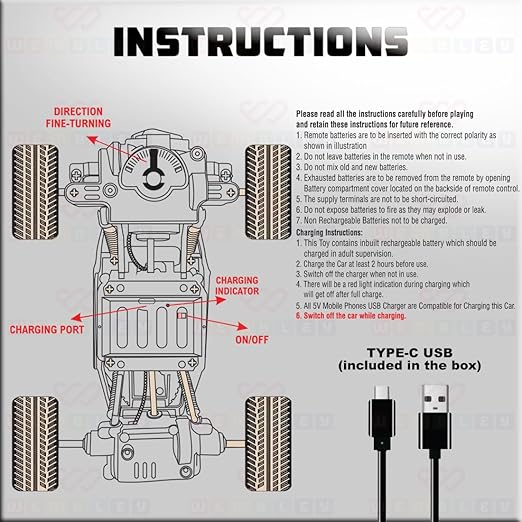 INSTRUCTIONS

DIRECTION FINE-TURNING

CHARGING INDICATOR

CHARGING PORT

ON/OFF

Please read all the instructions carefully before playing and retain these instructions for future reference.
1. Remote batteries are to be inserted with the correct polarity as shown in illustration
2. Do not leave batteries in the remote when not in use.
3. Do not mix old and new batteries.
4. Exhausted batteries are to be removed from the remote by opening Battery compartment cover located on the backside of remote control.
5. The supply terminals are not to be short-circuited.
6. Do not expose batteries to fire as they may explode or leak.
7. Non Rechargeable Batteries not to be charged.

Charging Instructions:
1. This Toy contains inbuilt rechargeable battery which should be charged in adult supervision.
2. Charge the Car at least 2 hours before use.
3. Switch off the charger when not in use.
4. There will be a red light indication during charging which will get off after full charge.
5. All 5V Mobile Phones USB Charger are Compatible for Charging this Car.
6. Switch off the car while charging.

TYPE-C USB
(included in the box)