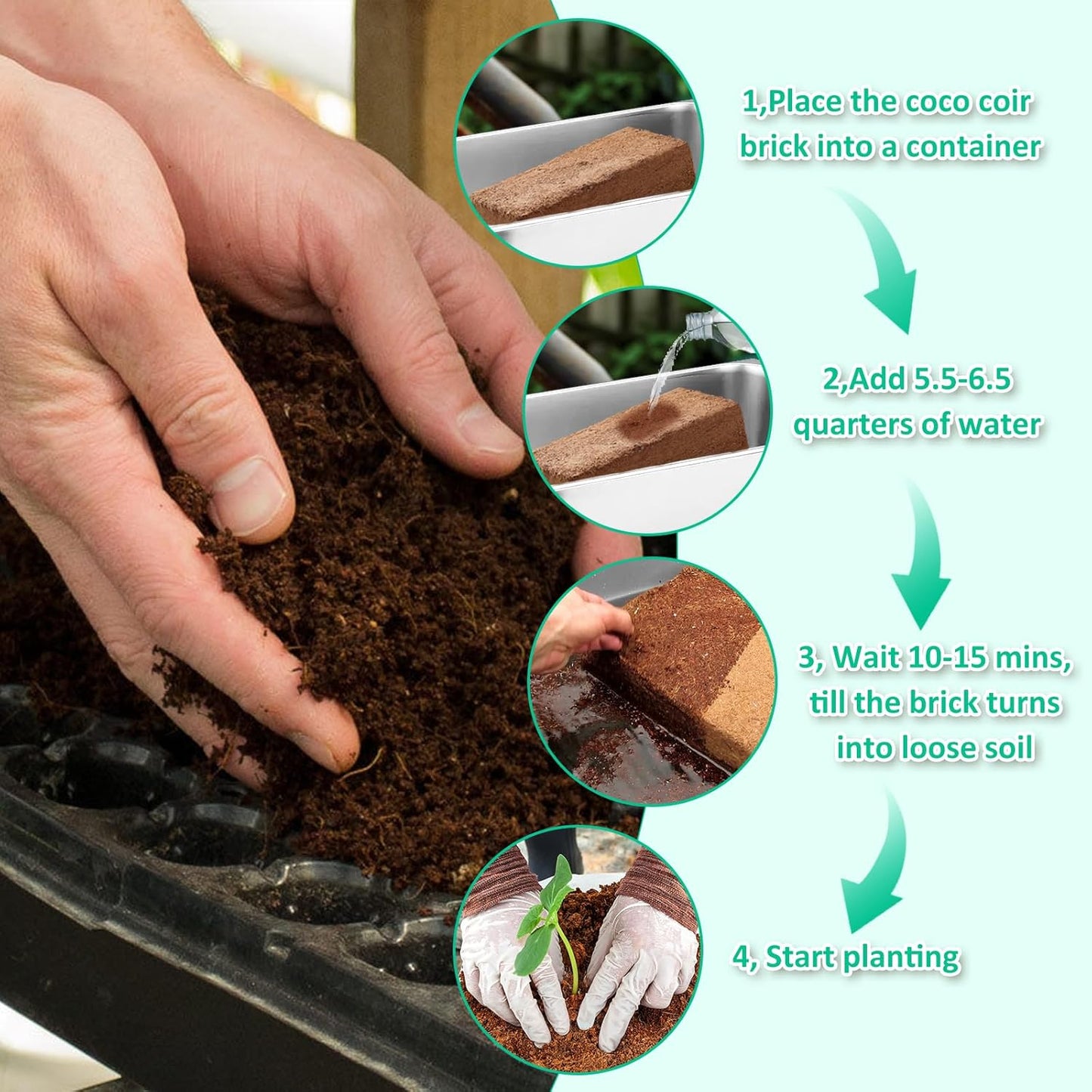 1,Place the coco coir brick into a container

2,Add 5.5-6.5 quarters of water

3, Wait 10-15 mins, till the brick turns into loose soil

4, Start planting