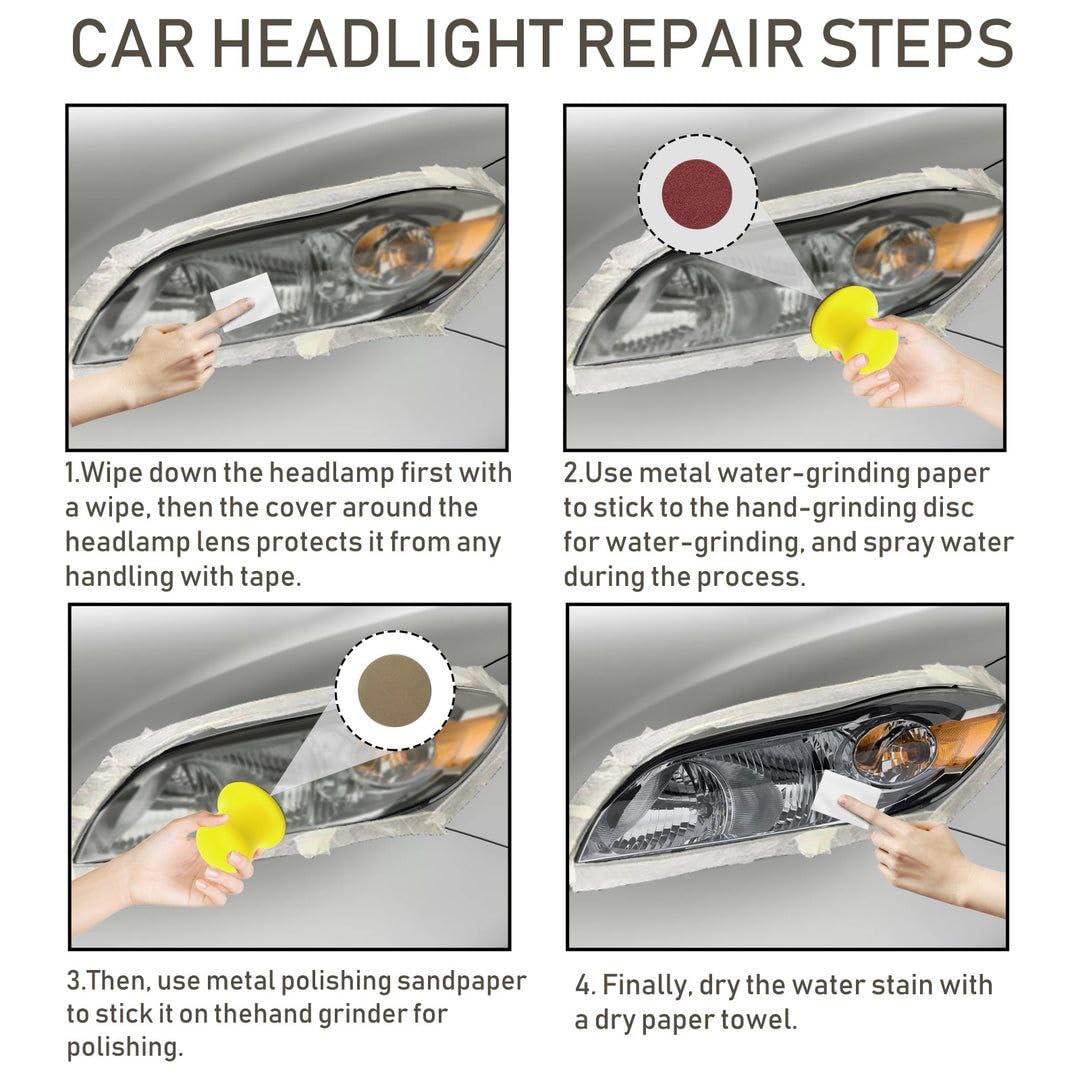 CAR HEADLIGHT REPAIR STEPS

1.Wipe down the headlamp first with a wipe, then the cover around the headlamp lens protects it from any handling with tape.

2.Use metal water-grinding paper to stick to the hand-grinding disc for water-grinding, and spray water during the process.

3.Then, use metal polishing sandpaper to stick it on thehand grinder for polishing.

4. Finally, dry the water stain with a dry paper towel.