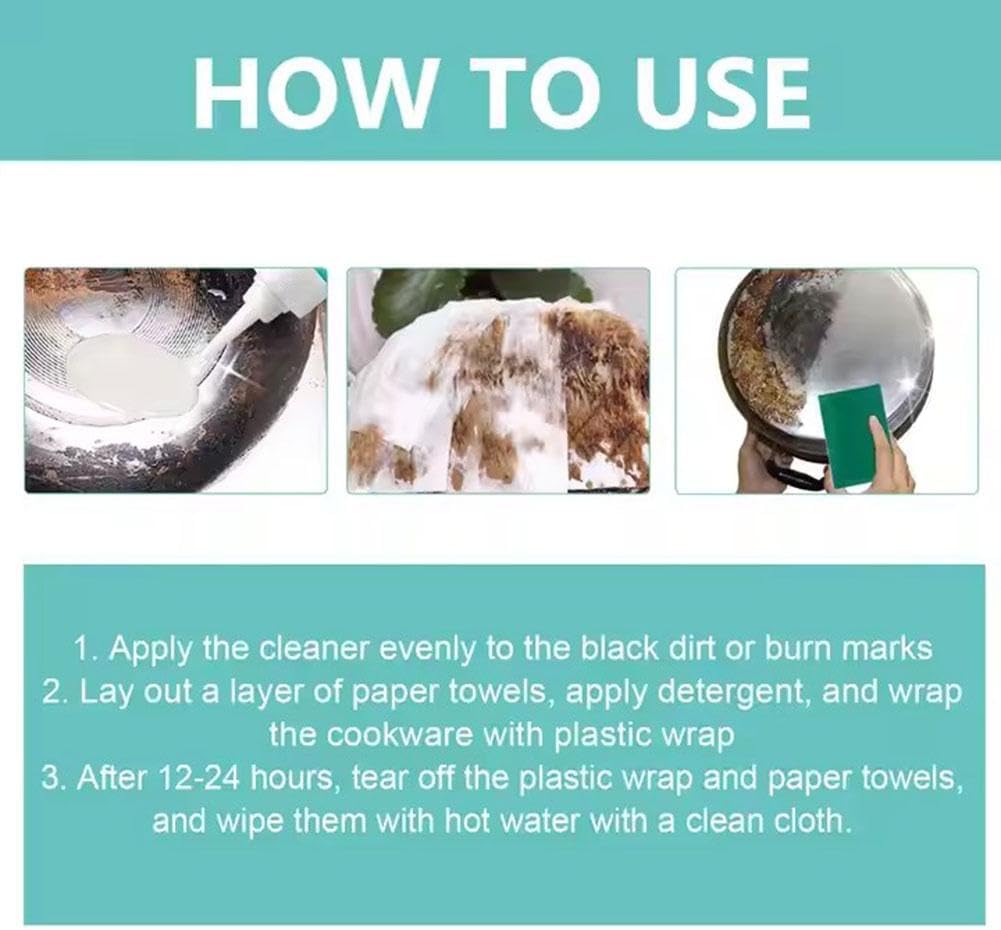 HOW TO USE

1. Apply the cleaner evenly to the black dirt or burn marks
2. Lay out a layer of paper towels, apply detergent, and wrap the cookware with plastic wrap
3. After 12-24 hours, tear off the plastic wrap and paper towels, and wipe them with hot water with a clean cloth.