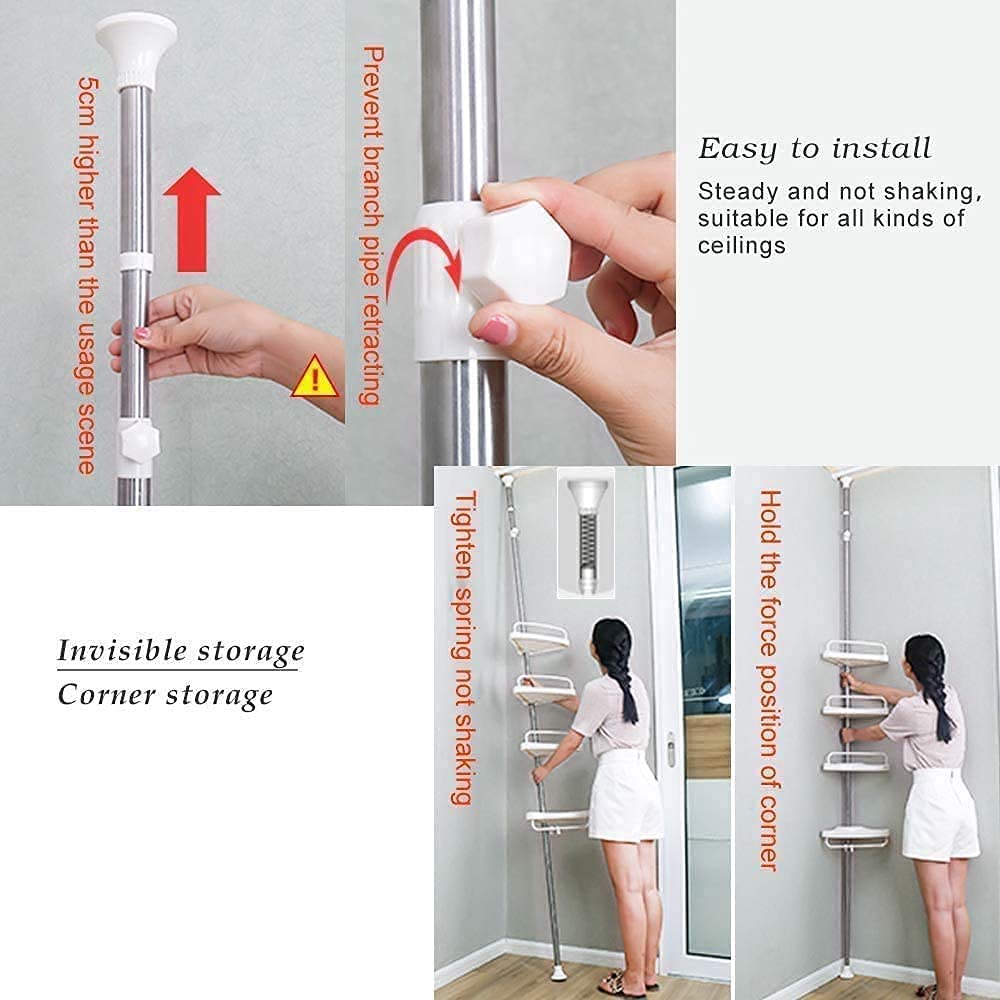 5cm higher than the usage scene

Prevent branch pipe retracting

Easy to install

Steady and not shaking, suitable for all kinds of ceilings

Invisible storage

Corner storage

Tighten spring not shaking

Hold the force position of corner