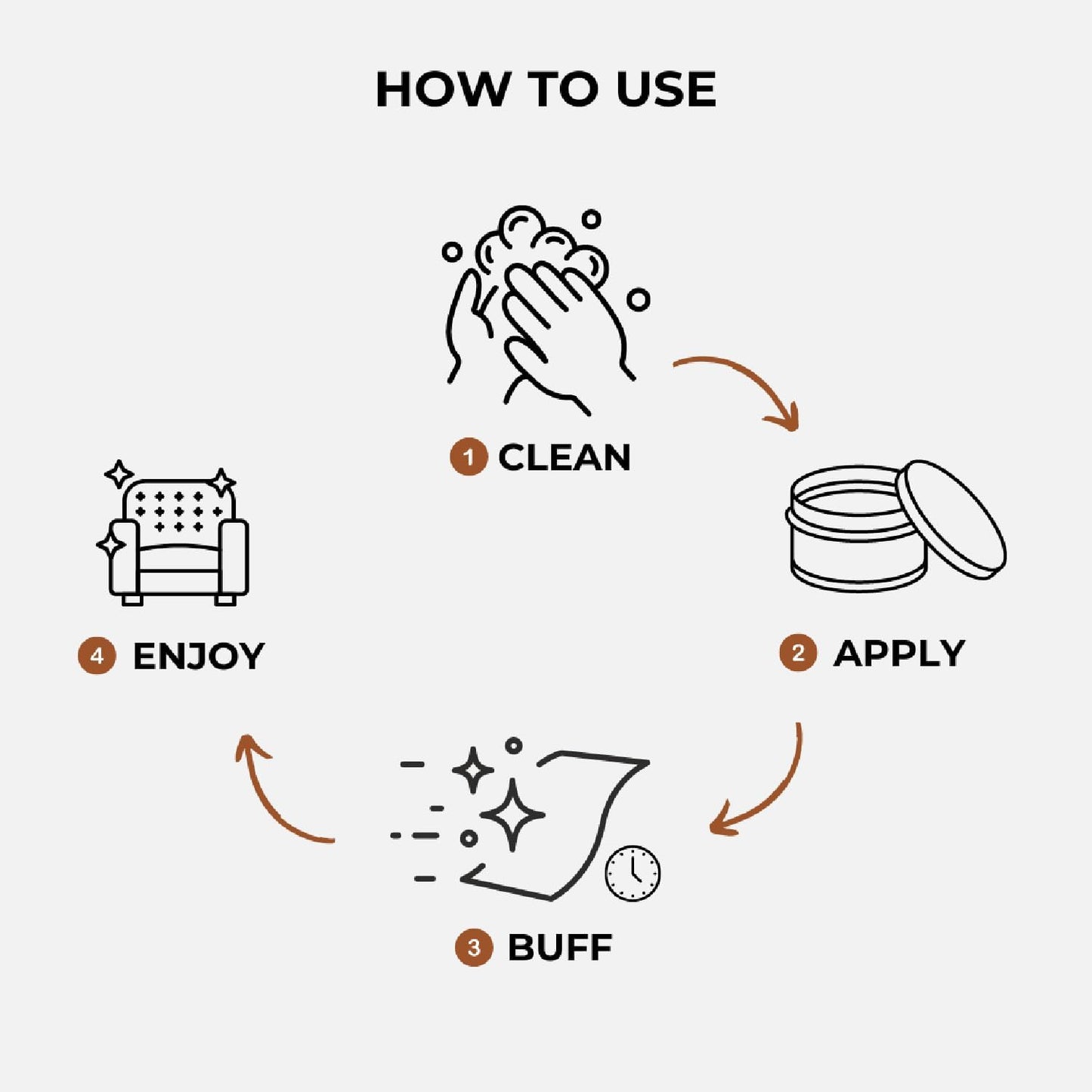 HOW TO USE

1 CLEAN

2 APPLY

3 BUFF

4 ENJOY