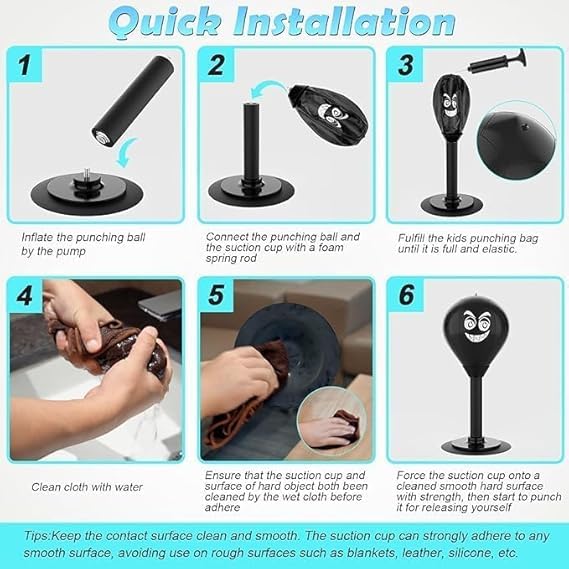 Quick Installation

1

Inflate the punching ball by the pump

2

Connect the punching ball and the suction cup with a foam spring rod

3

Fulfill the kids punching bag until it is full and elastic.

4

Clean cloth with water

5

Ensure that the suction cup and surface of hard object both been cleaned by the wet cloth before adhere

6

Force the suction cup onto a cleaned smooth hard surface with strength, then start to punch it for releasing yourself

Tips:Keep the contact surface clean and smooth. The suction cup can strongly adhere to any smooth surface, avoiding use on rough surfaces such as blankets, leather, silicone, etc.