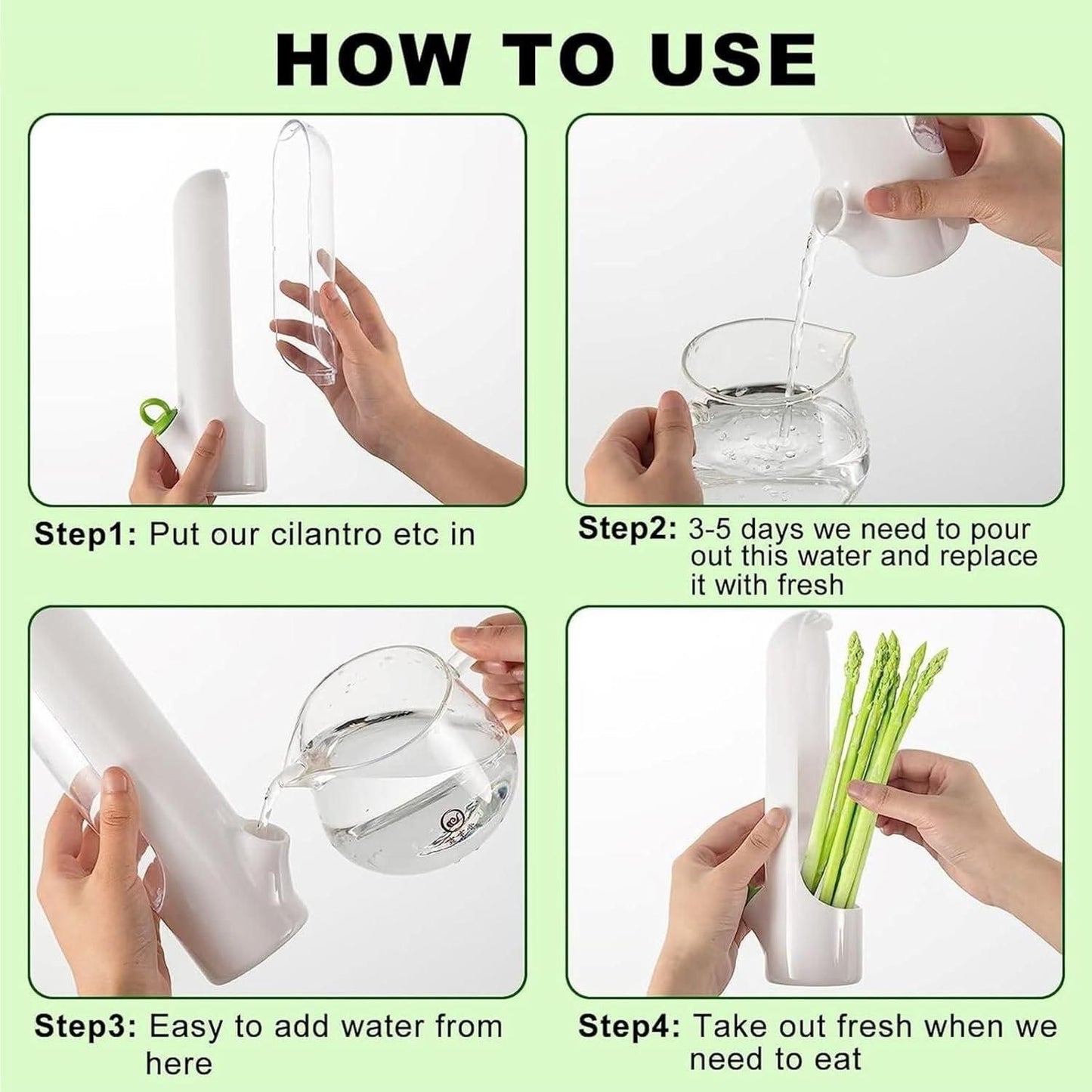 HOW TO USE

Step1: Put our cilantro etc in

Step2: 3-5 days we need to pour out this water and replace it with fresh

Step3: Easy to add water from here

Step4: Take out fresh when we need to eat