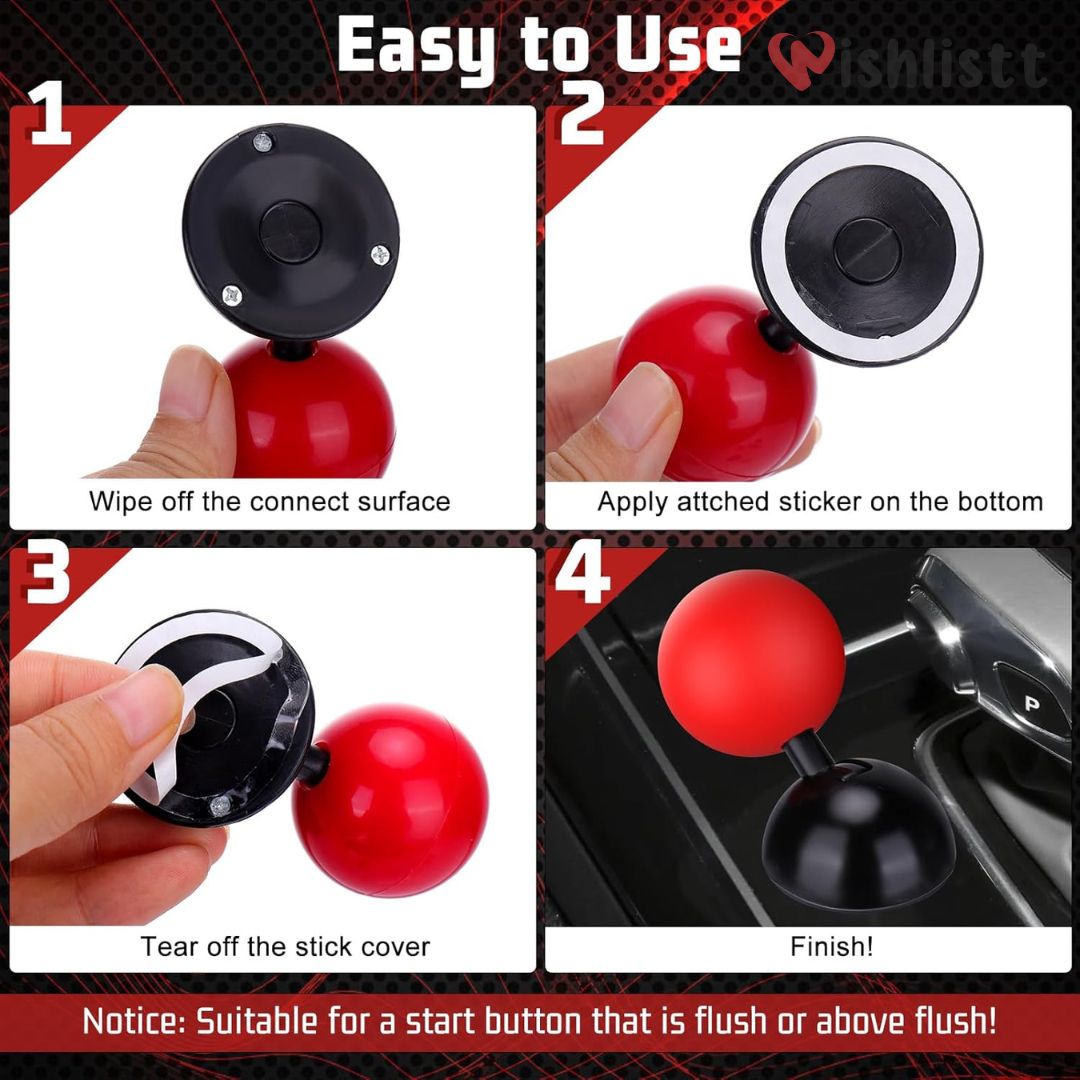 Easy to Use

Wishlistt

1

Wipe off the connect surface

2

Apply attched sticker on the bottom

3

Tear off the stick cover

4

P

Finish!

Notice: Suitable for a start button that is flush or above flush!